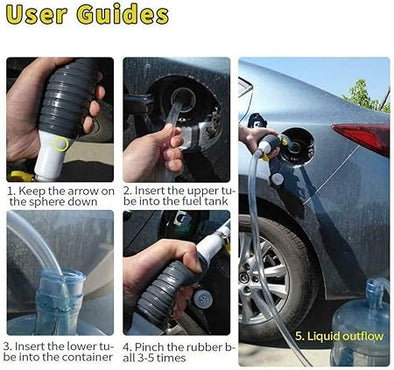 User Guides

1. Keep the arrow on the sphere down

2. Insert the upper tube into the fuel tank

3. Insert the lower tube into the container

4. Pinch the rubber ball 3-5 times

5. Liquid outflow